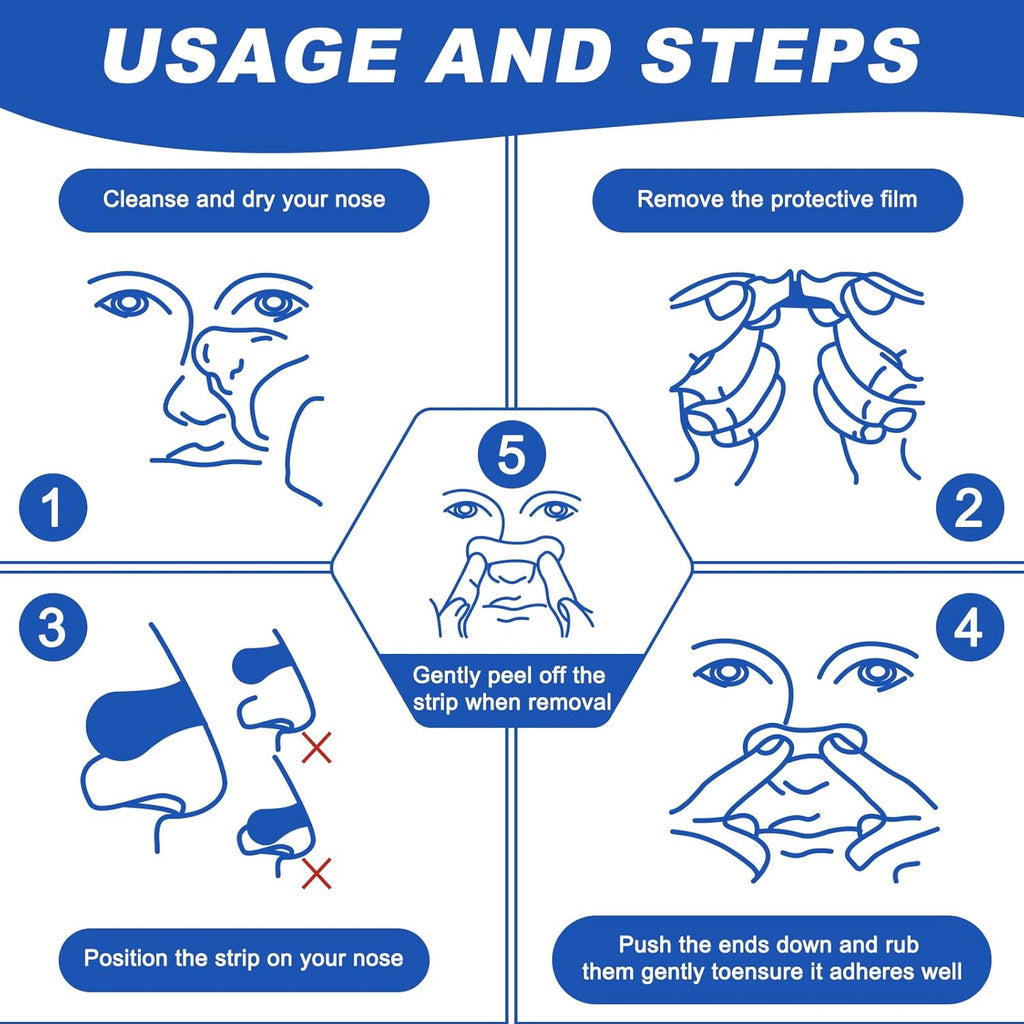 USAGE AND STEPS

Cleanse and dry your nose

1

Remove the protective film

2

5

Gently peel off the strip when removal

3

Position the strip on your nose

4

Push the ends down and rub them gently toensure it adheres well